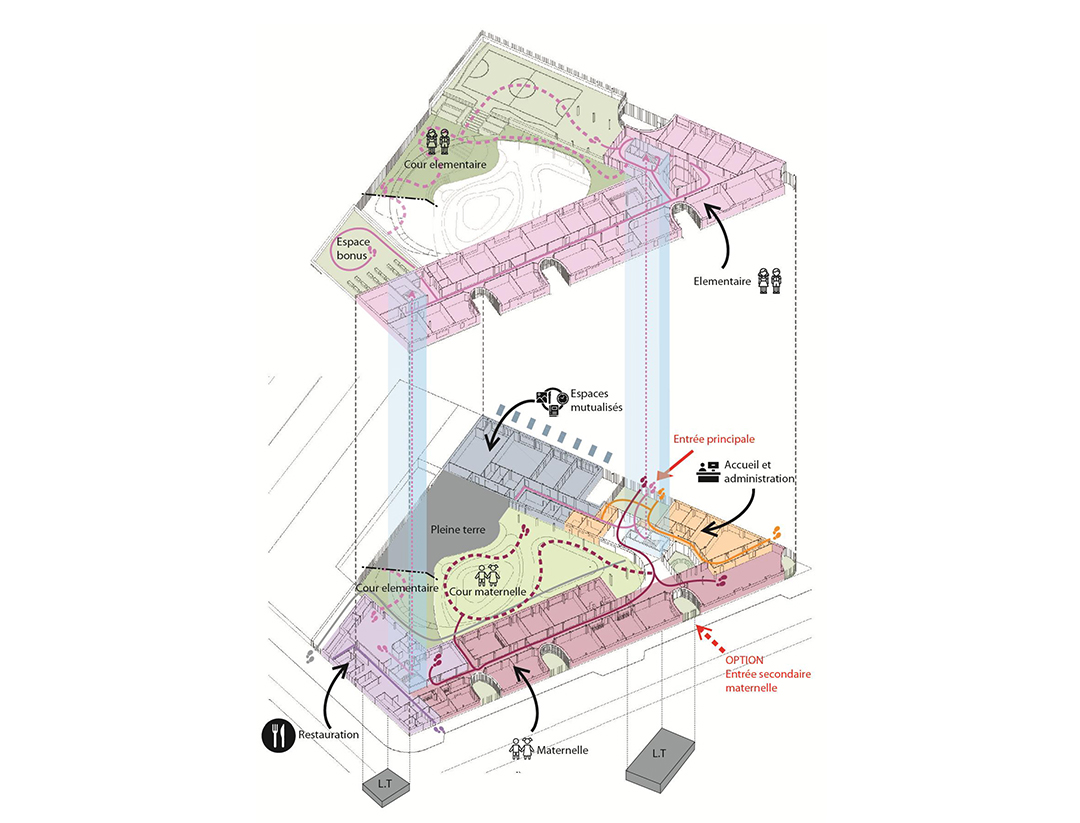 Cour elementaire

Espace bonus

Elementaire

Espaces mutualisés

Entrée principale

Accueil et administration

Pleine terre

Cour elementaire

Cour maternelle

OPTION
Entrée secondaire maternelle

Restauration

Maternelle

L.T

L.T